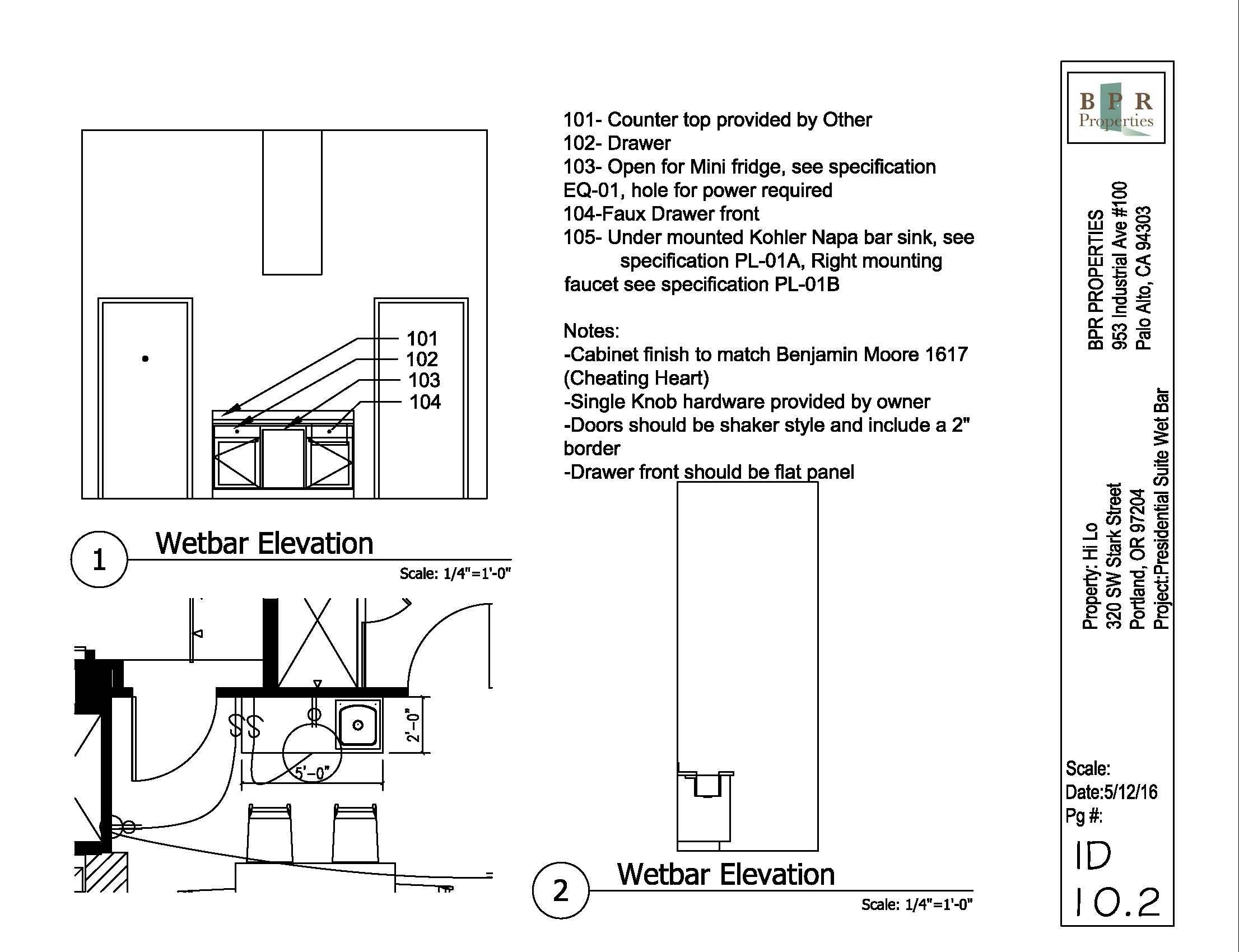 101
102
103
104

1 Wetbar Elevation
Scale: 1/4"=1'-0"

2'-0"
5'-0"

101- Counter top provided by Other
102- Drawer
103- Open for Mini fridge, see specification EQ-01, hole for power required
104-Faux Drawer front
105- Under mounted Kohler Napa bar sink, see specification PL-01A, Right mounting faucet see specification PL-01B

Notes:
-Cabinet finish to match Benjamin Moore 1617 (Cheating Heart)
-Single Knob hardware provided by owner
-Doors should be shaker style and include a 2" border
-Drawer front should be flat panel

2 Wetbar Elevation
Scale: 1/4"=1'-0"

BPR Properties

BPR PROPERTIES
953 Industrial Ave #100
Palo Alto, CA 94303

Property: Hi Lo
320 SW Stark Street
Portland, OR 97204
Project:Presidential Suite Wet Bar

Scale:
Date:5/12/16
Pg #:
ID
10.2